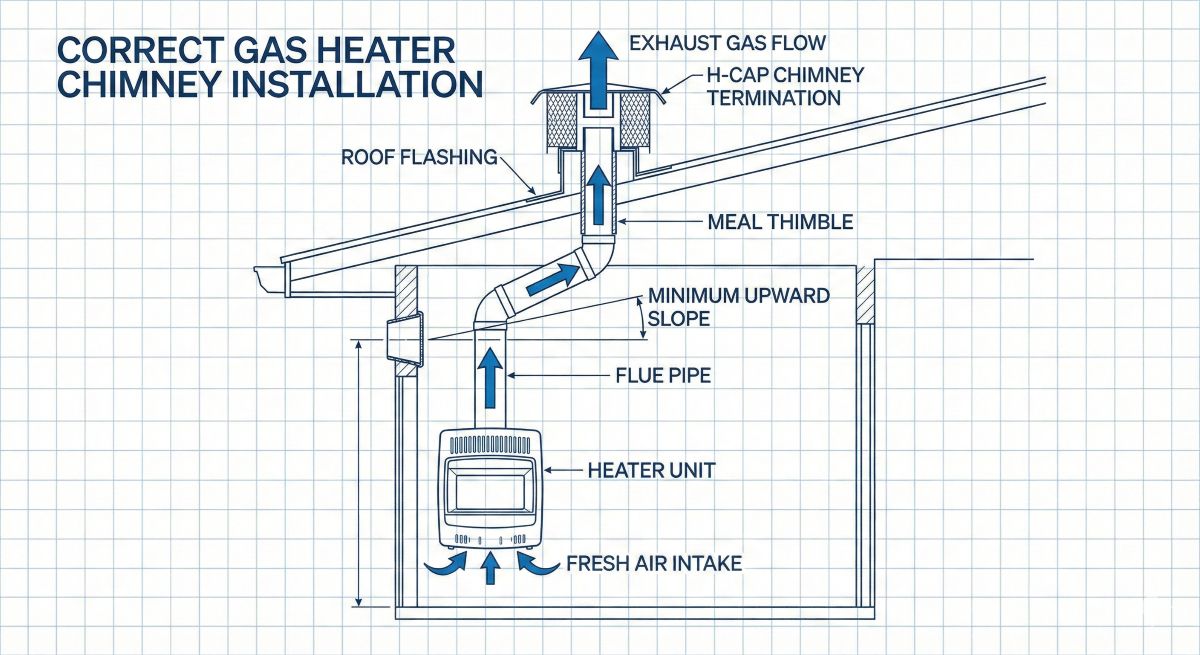 CORRECT GAS HEATER CHIMNEY INSTALLATION

EXHAUST GAS FLOW

H-CAP CHIMNEY TERMINATION

ROOF FLASHING

MEAL THIMBLE

MINIMUM UPWARD SLOPE

FLUE PIPE

HEATER UNIT

FRESH AIR INTAKE